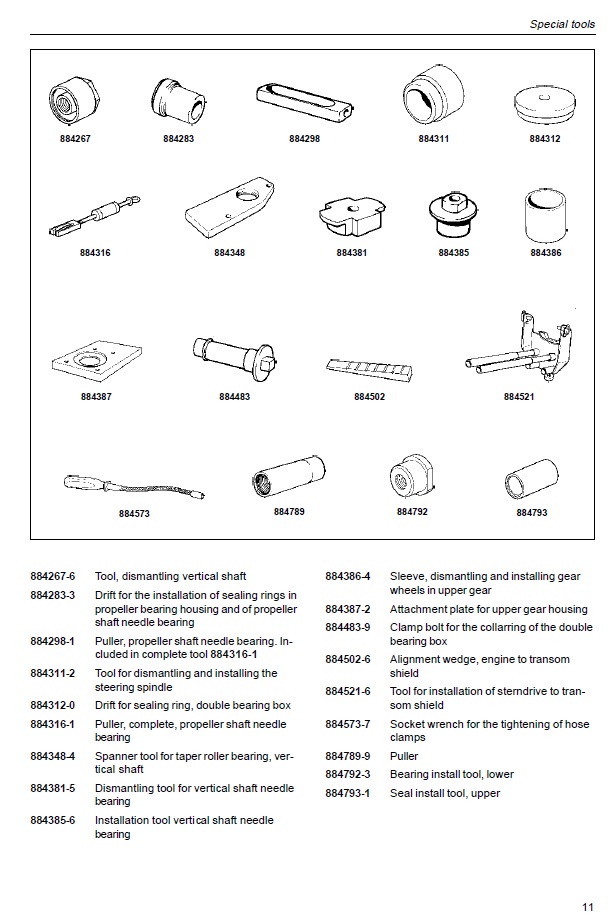 Special tools

884267

884283

884298

884311

884312

884316

884348

884381

884385

884386

884387

884483

884502

884521

884573

884789

884792

884793

884267-6 Tool, dismantling vertical shaft

884283-3 Drift for the installation of sealing rings in propeller bearing housing and of propeller shaft needle bearing

884298-1 Puller, propeller shaft needle bearing. Included in complete tool 884316-1

884311-2 Tool for dismantling and installing the steering spindle

884312-0 Drift for sealing ring, double bearing box

884316-1 Puller, complete, propeller shaft needle bearing

884348-4 Spanner tool for taper roller bearing, vertical shaft

884381-5 Dismantling tool for vertical shaft needle bearing

884385-6 Installation tool vertical shaft needle bearing

884386-4 Sleeve, dismantling and installing gear wheels in upper gear

884387-2 Attachment plate for upper gear housing

884483-9 Clamp bolt for the collarring of the double bearing box

884502-6 Alignment wedge, engine to transom shield

884521-6 Tool for installation of sterndrive to transom shield

884573-7 Socket wrench for the tightening of hose clamps

884789-9 Puller

884792-3 Bearing install tool, lower

884793-1 Seal install tool, upper

11