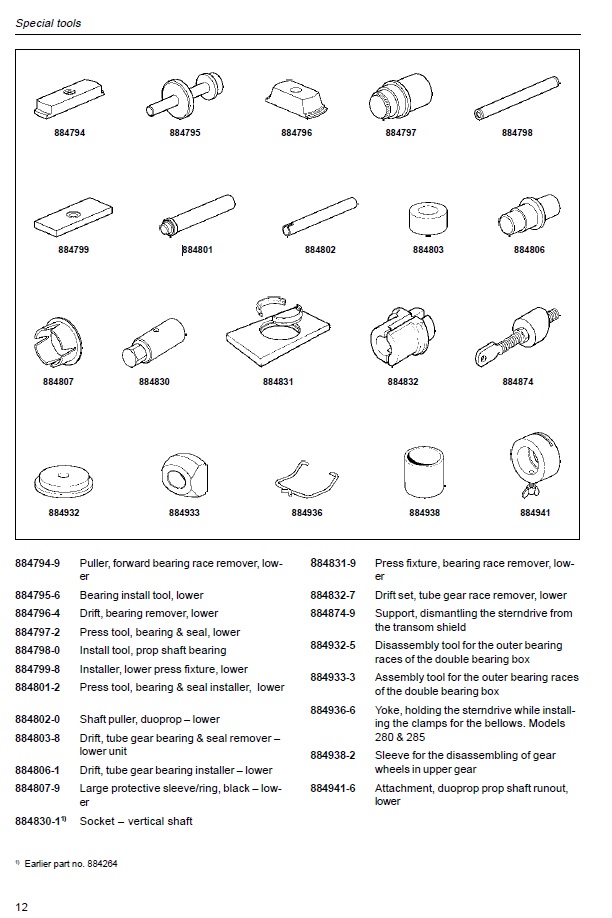 Special tools

884794

884795

884796

884797

884798

884799

884801

884802

884803

884806

884807

884830

884831

884832

884874

884932

884933

884936

884938

884941

884794-9 Puller, forward bearing race remover, lower

884795-6 Bearing install tool, lower

884796-4 Drift, bearing remover, lower

884797-2 Press tool, bearing & seal, lower

884798-0 Install tool, prop shaft bearing

884799-8 Installer, lower press fixture, lower

884801-2 Press tool, bearing & seal installer, lower

884802-0 Shaft puller, duoprop – lower

884803-8 Drift, tube gear bearing & seal remover – lower unit

884806-1 Drift, tube gear bearing installer – lower

884807-9 Large protective sleeve/ring, black – lower

884830-1$^{1)}$ Socket – vertical shaft

884831-9 Press fixture, bearing race remover, lower

884832-7 Drift set, tube gear race remover, lower

884874-9 Support, dismantling the sterndrive from the transom shield

884932-5 Disassembly tool for the outer bearing races of the double bearing box

884933-3 Assembly tool for the outer bearing races of the double bearing box

884936-6 Yoke, holding the sterndrive while installing the clamps for the bellows. Models 280 & 285

884938-2 Sleeve for the disassembling of gear wheels in upper gear

884941-6 Attachment, duoprop prop shaft runout, lower

$^{1)}$ Earlier part no. 884264

12